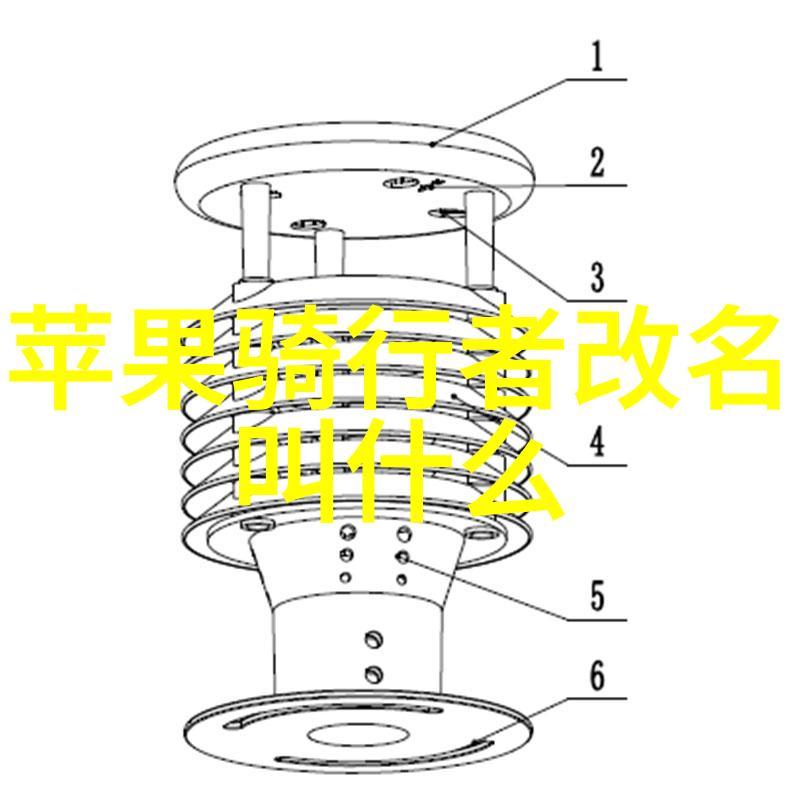 1
2
3
苹果骑行者改名叫什么
4
5
6