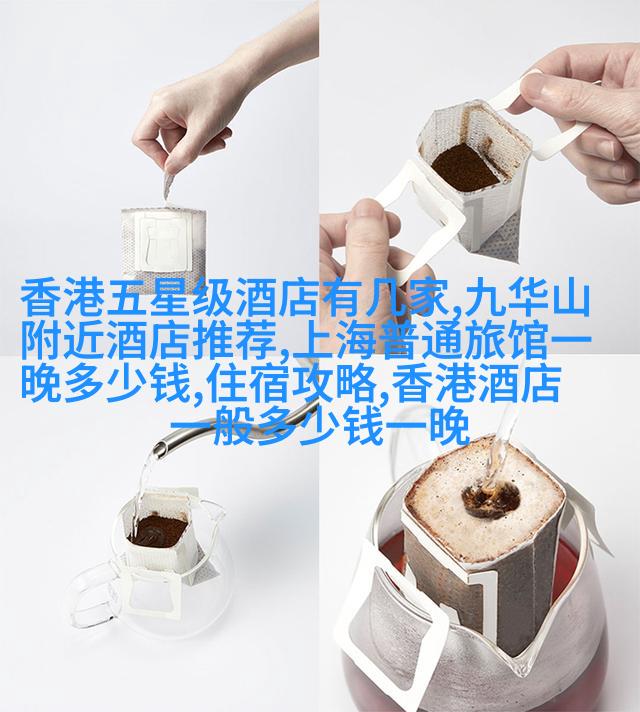 香港五星级酒店有几家,九华山附近酒店推荐,上海普通旅馆一晚多少钱,住宿攻略,香港酒店一般多少钱一晚