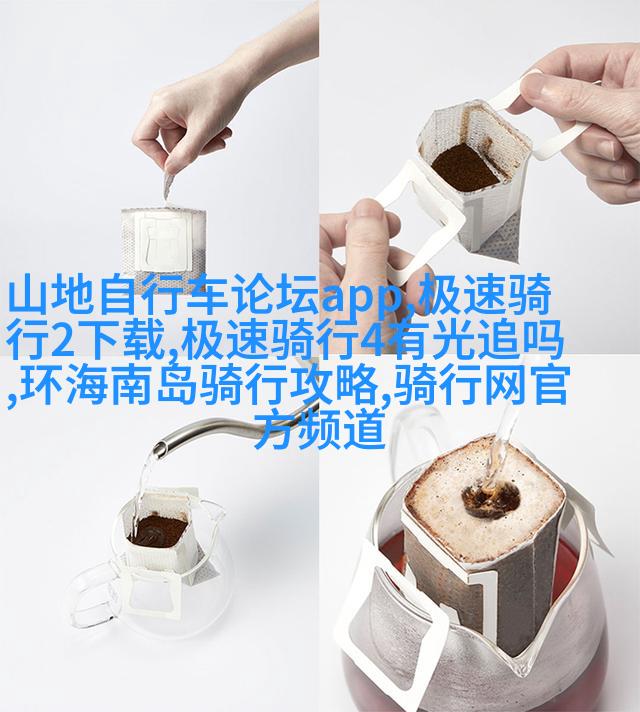 山地自行车论坛app,极速骑行2下载,极速骑行4有光追吗,环海南岛骑行攻略,骑行网官方频道