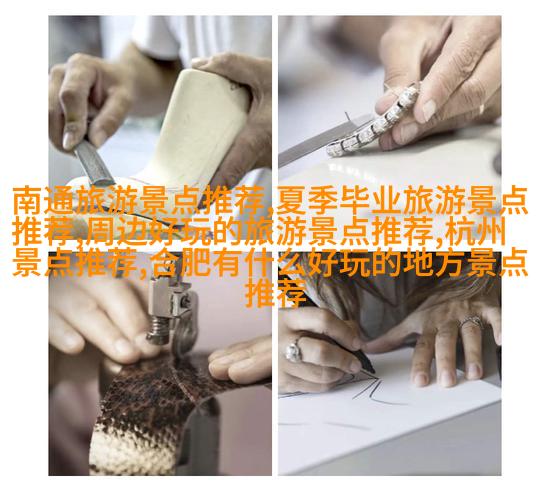 南通旅游景点推荐,夏季毕业旅游景点推荐,周边好玩的旅游景点推荐,杭州景点推荐,合肥有什么好玩的地方景点推荐